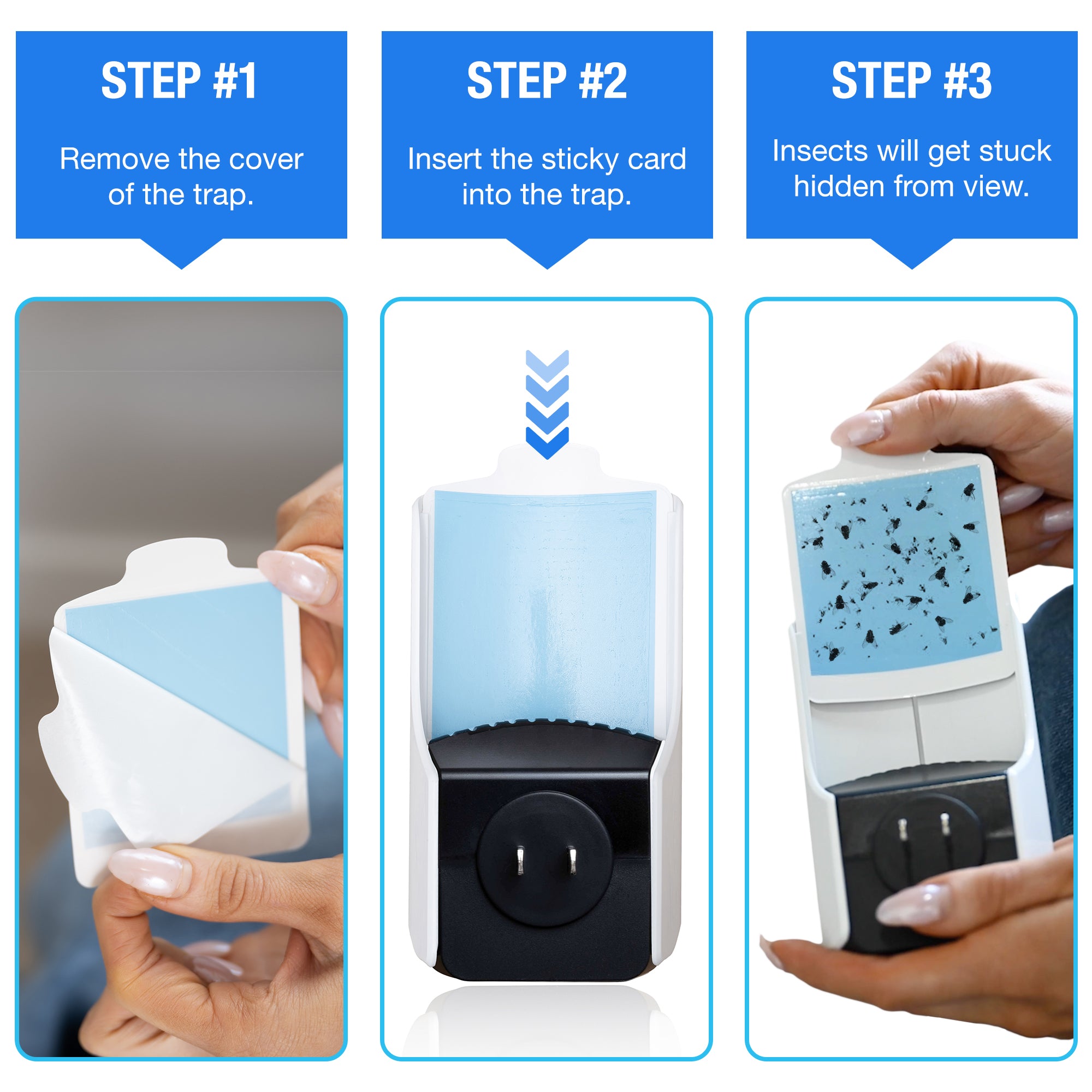 STEP #1

Remove the cover of the trap.

STEP #2

Insert the sticky card into the trap.

STEP #3

Insects will get stuck hidden from view.